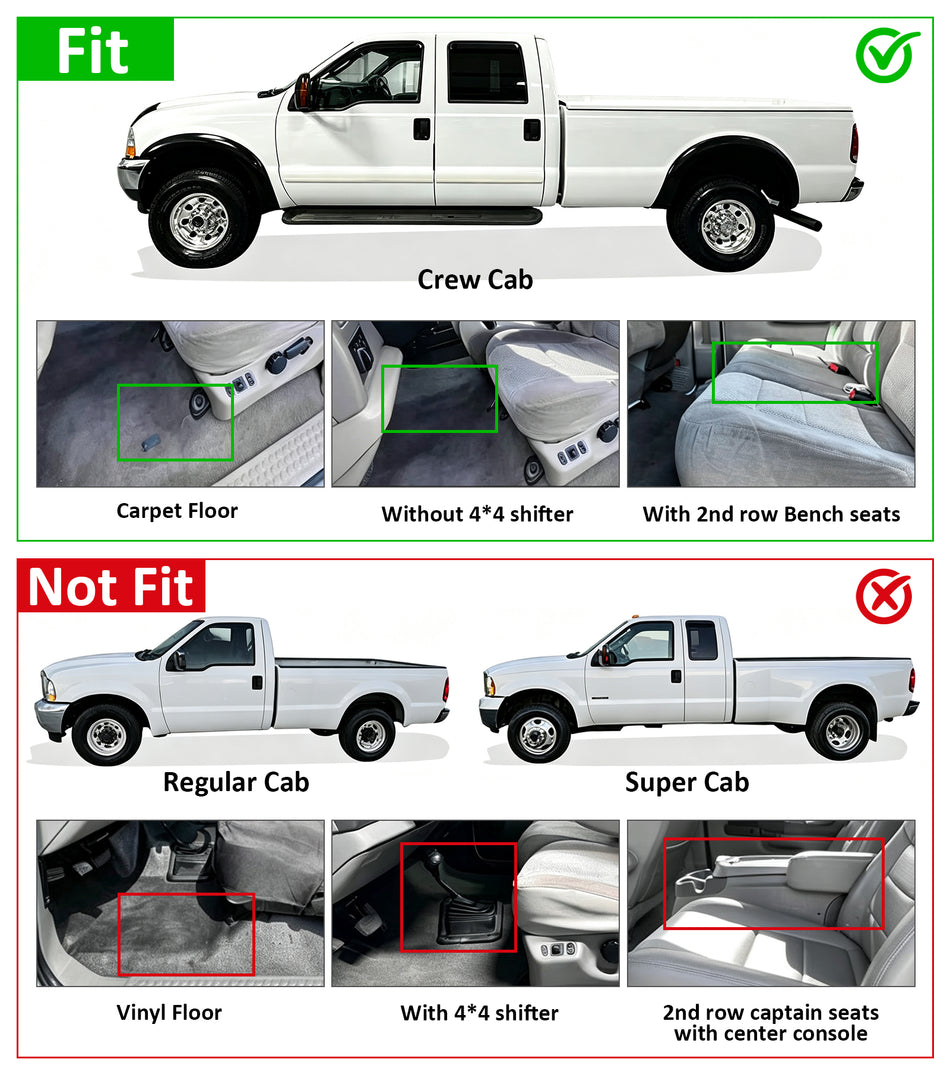 Fit

Crew Cab

Carpet Floor

Without 4*4 shifter

With 2nd row Bench seats

Not Fit

Regular Cab

Super Cab

Vinyl Floor

With 4*4 shifter

2nd row captain seats with center console