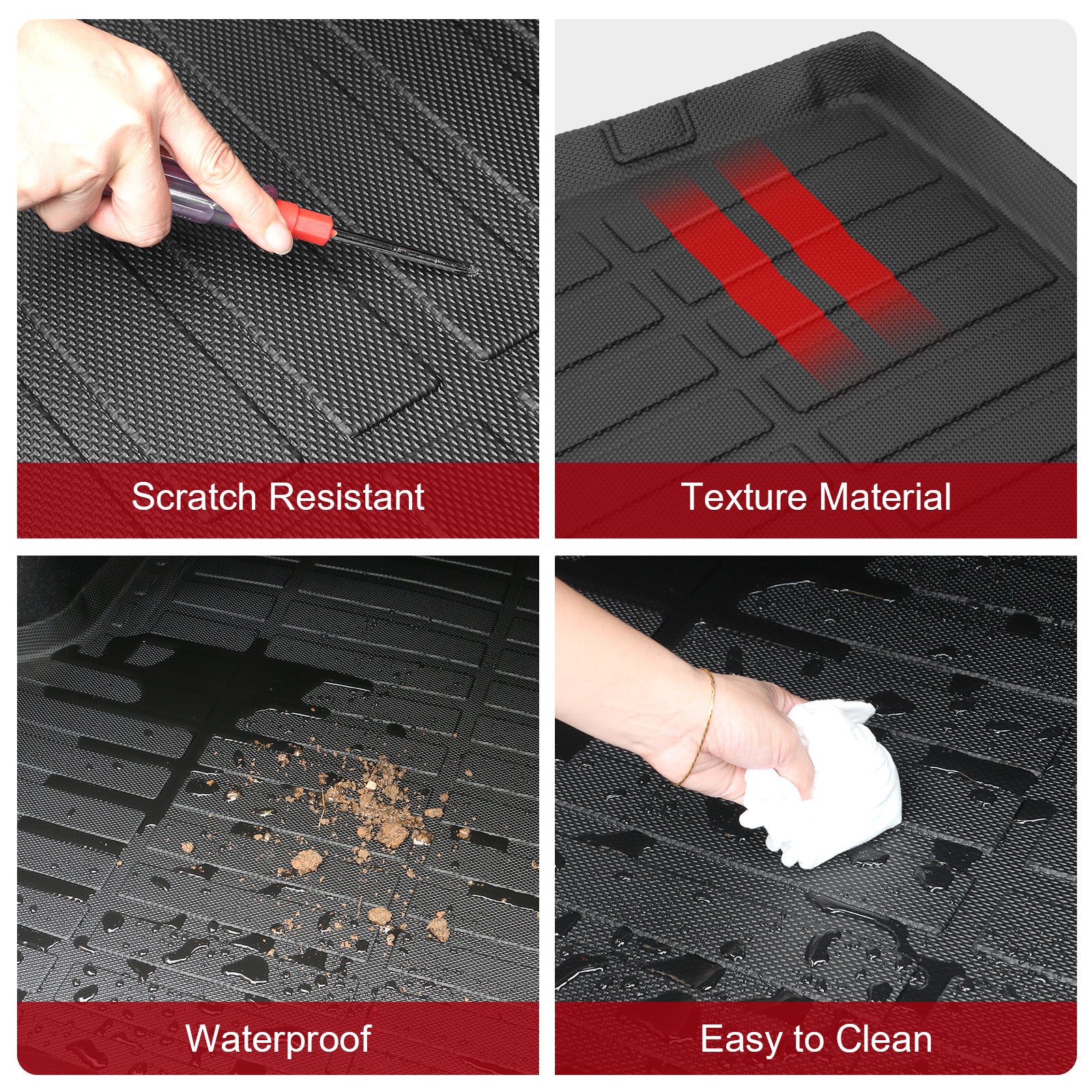 Scratch Resistant

Texture Material

Waterproof

Easy to Clean