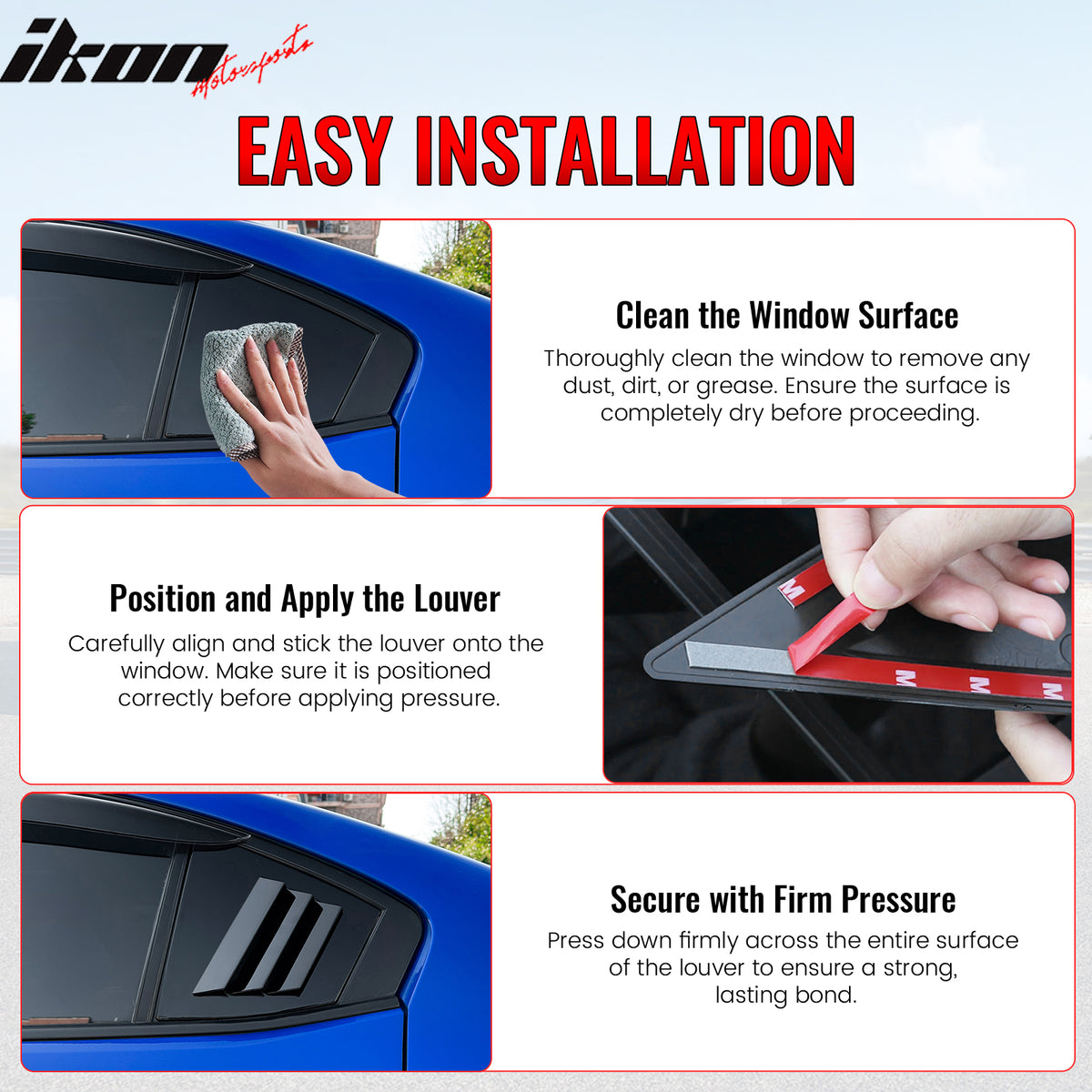 ikon Motorsports

EASY INSTALLATION

Clean the Window Surface

Thoroughly clean the window to remove any dust, dirt, or grease. Ensure the surface is completely dry before proceeding.

Position and Apply the Louver

Carefully align and stick the louver onto the window. Make sure it is positioned correctly before applying pressure.

M M M M

Secure with Firm Pressure

Press down firmly across the entire surface of the louver to ensure a strong, lasting bond.