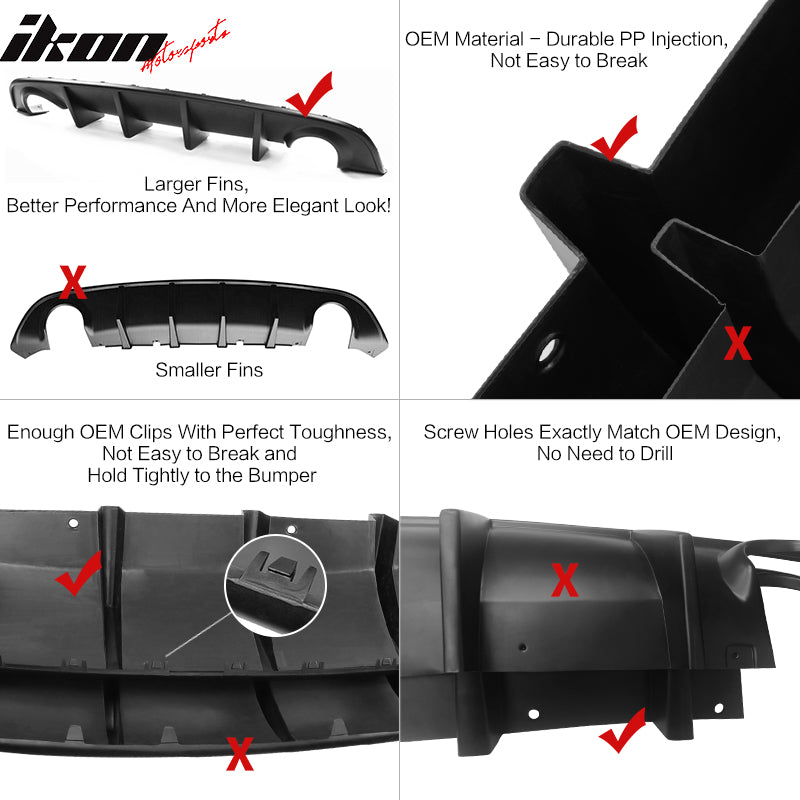 ikon Motorsports

Larger Fins, Better Performance And More Elegant Look!

X

Smaller Fins

OEM Material – Durable PP Injection, Not Easy to Break

X

Enough OEM Clips With Perfect Toughness, Not Easy to Break and Hold Tightly to the Bumper

X

Screw Holes Exactly Match OEM Design, No Need to Drill

X