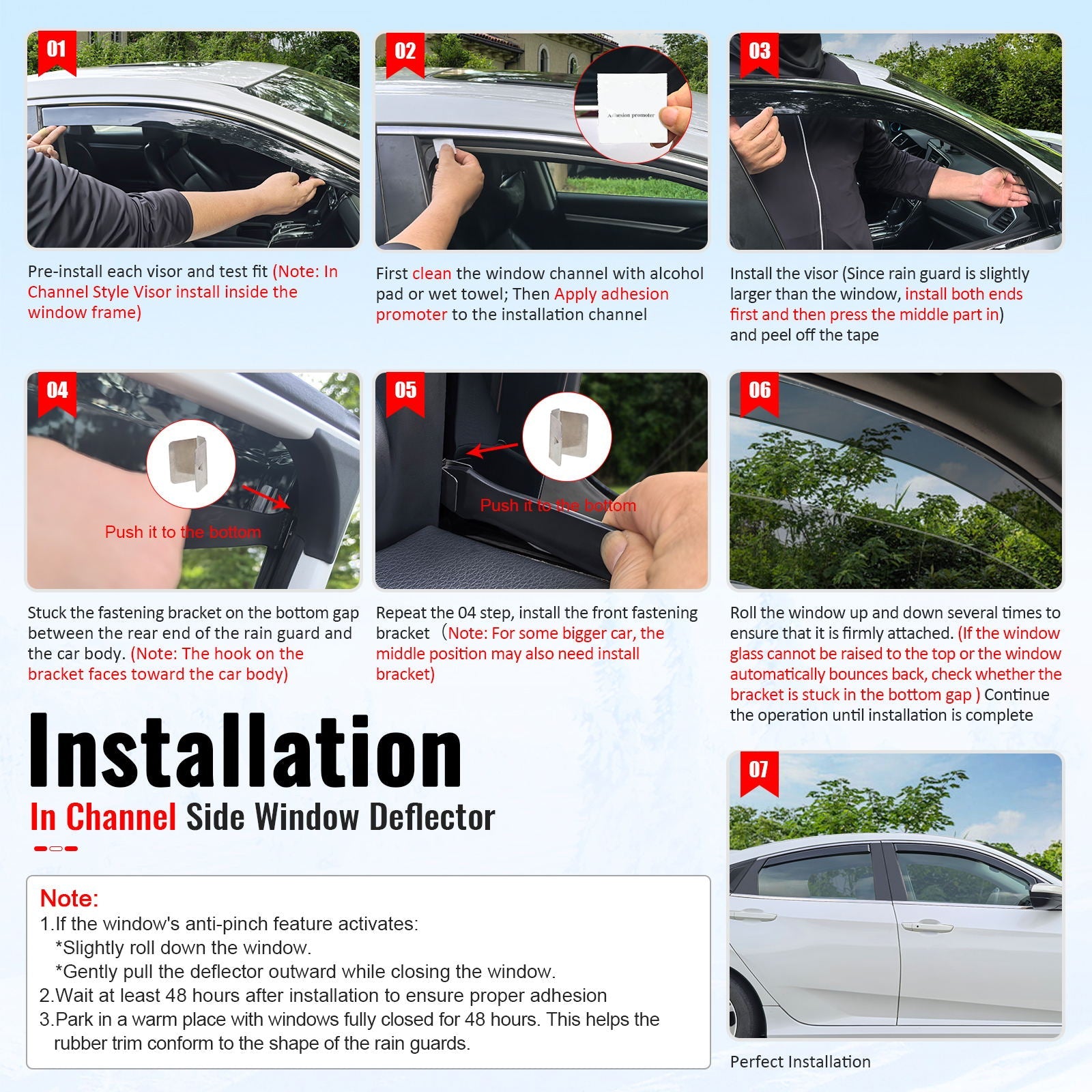 01

Pre-install each visor and test fit (Note: In Channel Style Visor install inside the window frame)

02

Adhesion promoter

First clean the window channel with alcohol pad or wet towel; Then Apply adhesion promoter to the installation channel

03

Install the visor (Since rain guard is slightly larger than the window, install both ends first and then press the middle part in) and peel off the tape

04

Push it to the bottom

Stuck the fastening bracket on the bottom gap between the rear end of the rain guard and the car body. (Note: The hook on the bracket faces toward the car body)

05

Push it to the bottom

Repeat the 04 step, install the front fastening bracket （Note: For some bigger car, the middle position may also need install bracket)

06

Roll the window up and down several times to ensure that it is firmly attached. (If the window glass cannot be raised to the top or the window automatically bounces back, check whether the bracket is stuck in the bottom gap ) Continue the operation until installation is complete

Installation

In Channel Side Window Deflector

Note:
1.If the window's anti-pinch feature activates:
*Slightly roll down the window.
*Gently pull the deflector outward while closing the window.
2.Wait at least 48 hours after installation to ensure proper adhesion
3.Park in a warm place with windows fully closed for 48 hours. This helps the rubber trim conform to the shape of the rain guards.

07

Perfect Installation