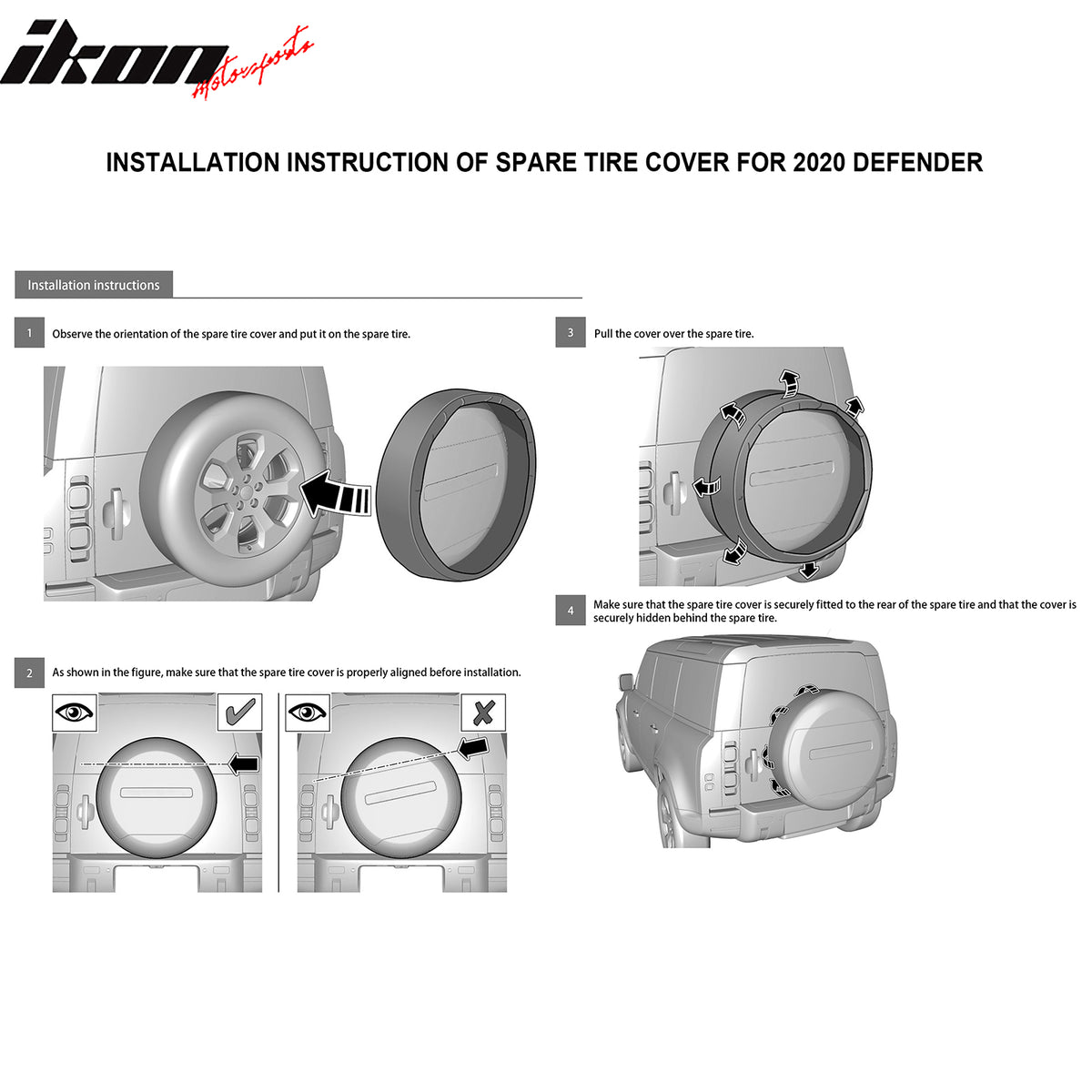 ikon Motorsports

INSTALLATION INSTRUCTION OF SPARE TIRE COVER FOR 2020 DEFENDER

Installation instructions

1 Observe the orientation of the spare tire cover and put it on the spare tire.

2 As shown in the figure, make sure that the spare tire cover is properly aligned before installation.

3 Pull the cover over the spare tire.

4 Make sure that the spare tire cover is securely fitted to the rear of the spare tire and that the cover is securely hidden behind the spare tire.