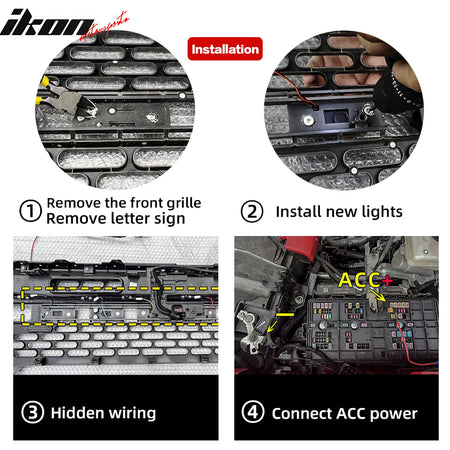 ikon motorsports

Installation

① Remove the front grille
Remove letter sign

② Install new lights

ACC+

—

③ Hidden wiring

④ Connect ACC power