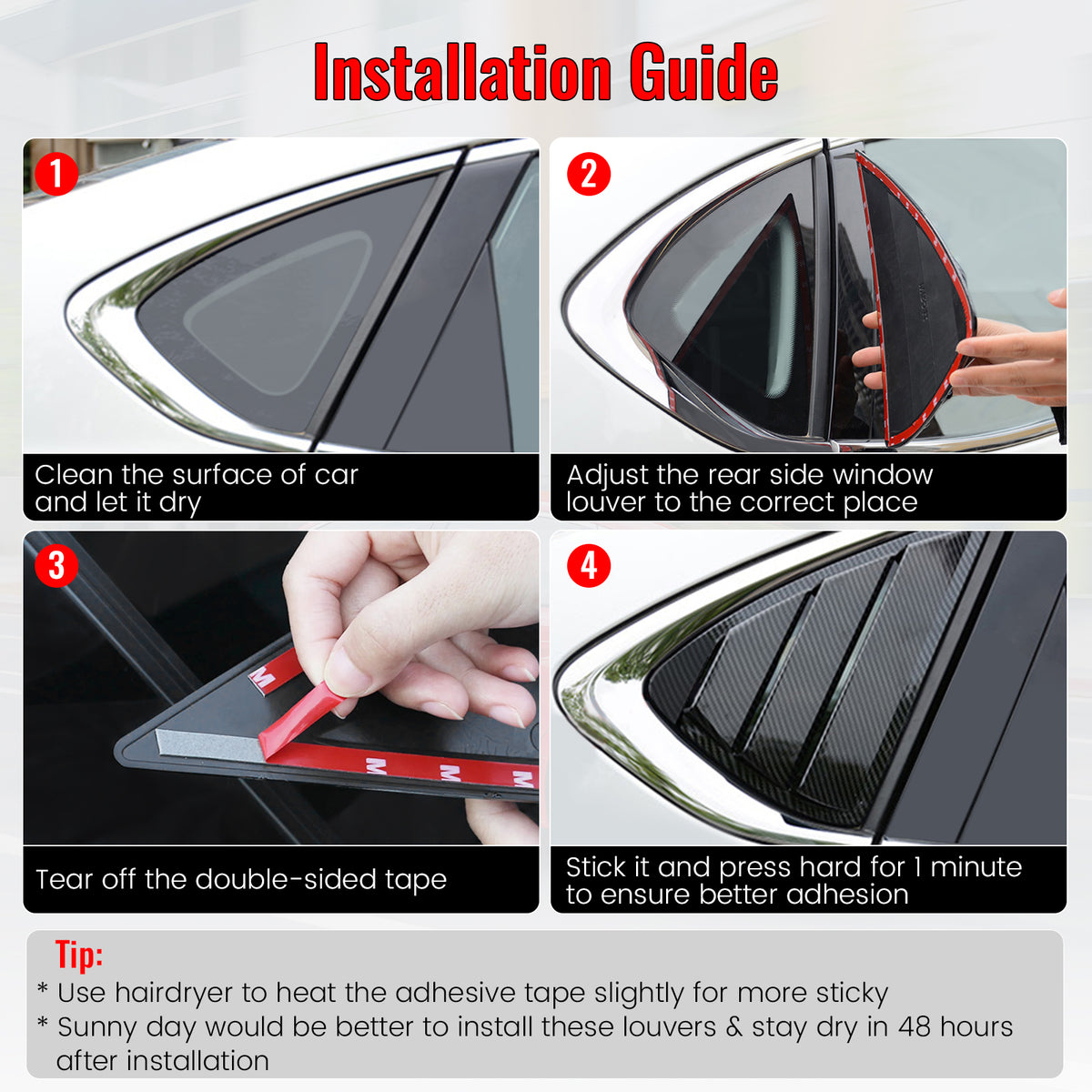 Installation Guide

1

Clean the surface of car and let it dry

2

Adjust the rear side window louver to the correct place

3

M

M M M

Tear off the double-sided tape

4

Stick it and press hard for 1 minute to ensure better adhesion

Tip:

* Use hairdryer to heat the adhesive tape slightly for more sticky

* Sunny day would be better to install these louvers & stay dry in 48 hours after installation