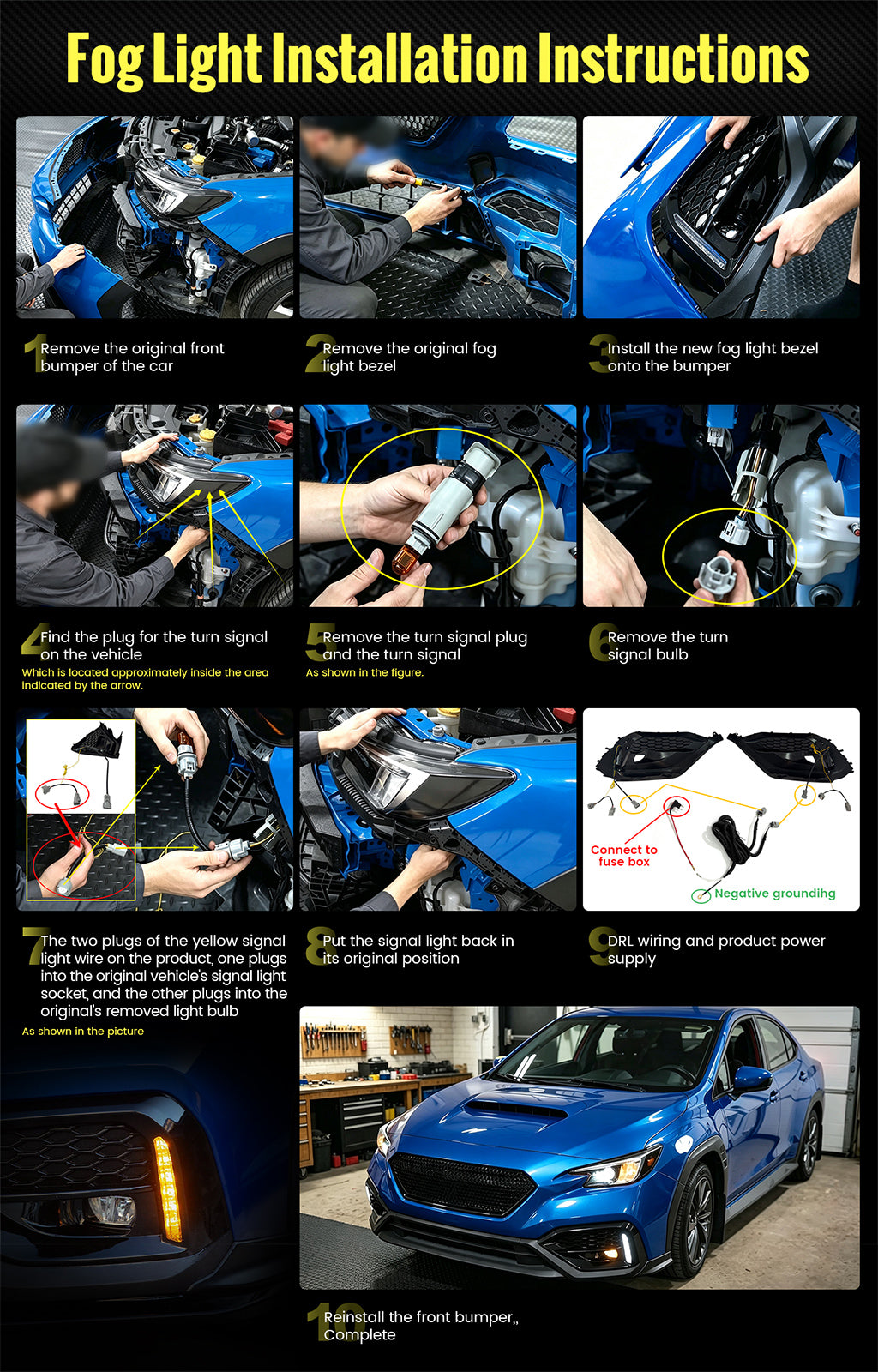 Fog Light Installation Instructions

1 Remove the original front bumper of the car

2 Remove the original fog light bezel

3 Install the new fog light bezel onto the bumper

4 Find the plug for the turn signal on the vehicle

Which is located approximately inside the area indicated by the arrow.

5 Remove the turn signal plug and the turn signal

As shown in the figure.

6 Remove the turn signal bulb

Connect to fuse box

Negative groundihg

7 The two plugs of the yellow signal light wire on the product, one plugs into the original vehicle's signal light socket, and the other plugs into the original's removed light bulb

As shown in the picture

8 Put the signal light back in its original position

9 DRL wiring and product power supply

10 Reinstall the front bumper,, Complete