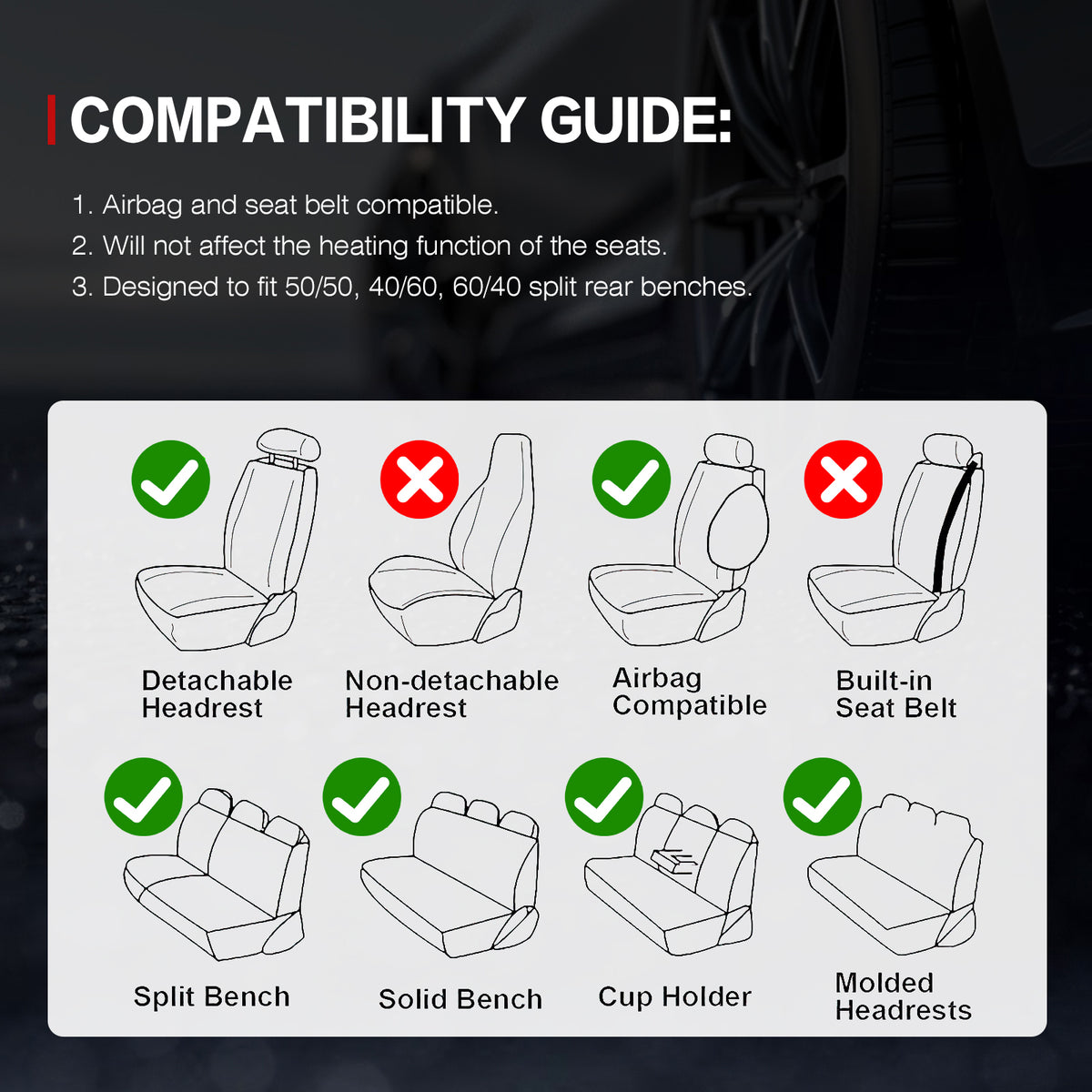 COMPATIBILITY GUIDE:

1. Airbag and seat belt compatible.
2. Will not affect the heating function of the seats.
3. Designed to fit 50/50, 40/60, 60/40 split rear benches.

Detachable Headrest

Non-detachable Headrest

Airbag Compatible

Built-in Seat Belt

Split Bench

Solid Bench

Cup Holder

Molded Headrests