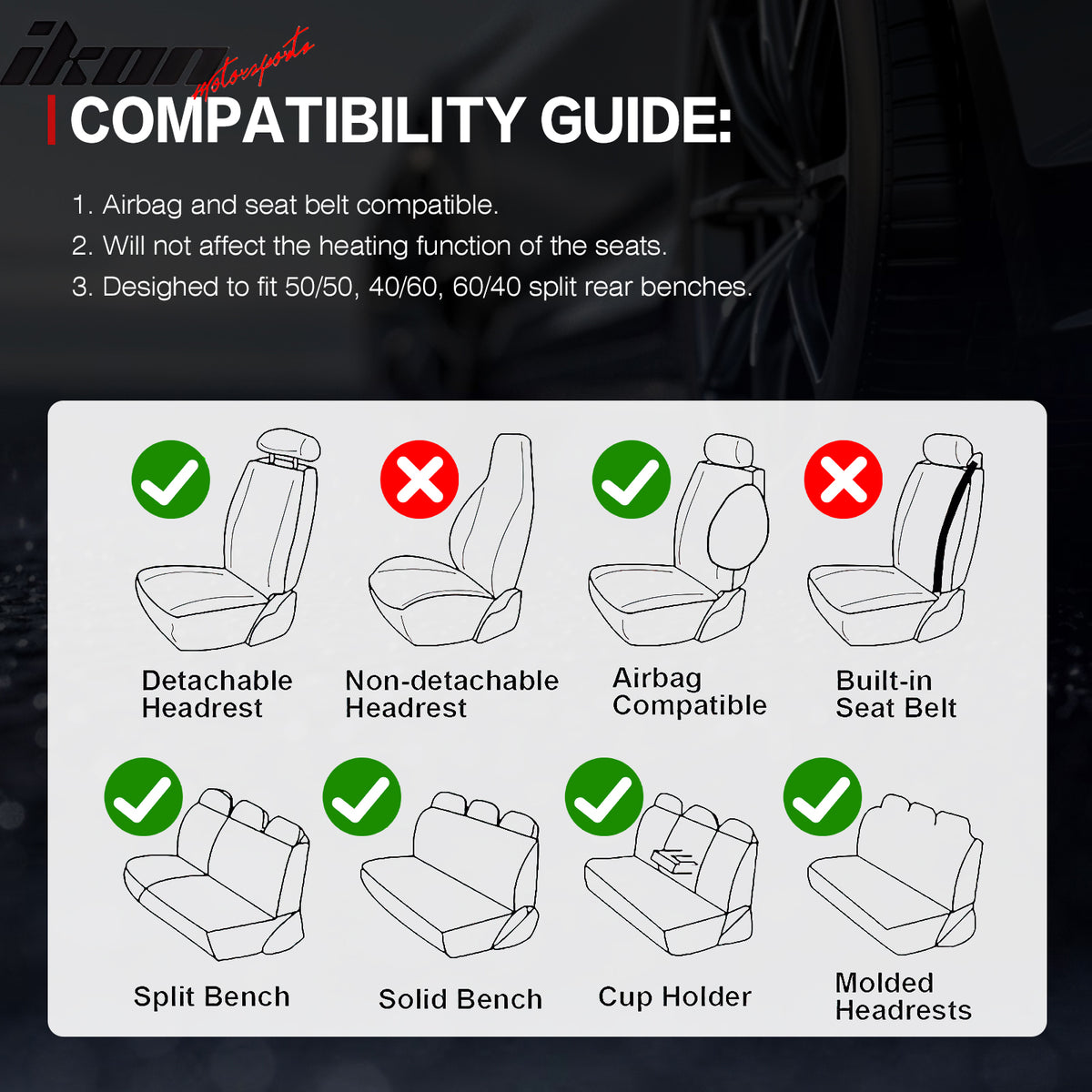 ikon motorsports

COMPATIBILITY GUIDE:

1. Airbag and seat belt compatible.
2. Will not affect the heating function of the seats.
3. Desighed to fit 50/50, 40/60, 60/40 split rear benches.

Detachable Headrest

Non-detachable Headrest

Airbag Compatible

Built-in Seat Belt

Split Bench

Solid Bench

Cup Holder

Molded Headrests