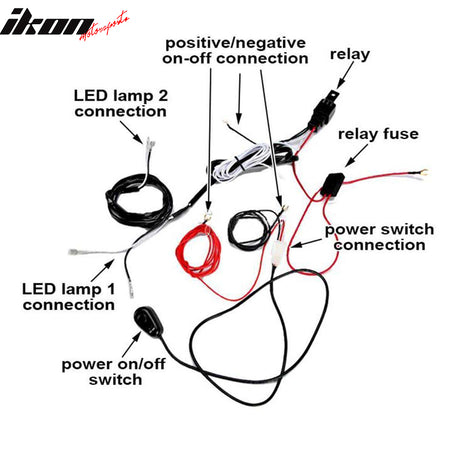 ikon Motorsports

positive/negative on-off connection

relay

LED lamp 2 connection

relay fuse

power switch connection

LED lamp 1 connection

power on/off switch